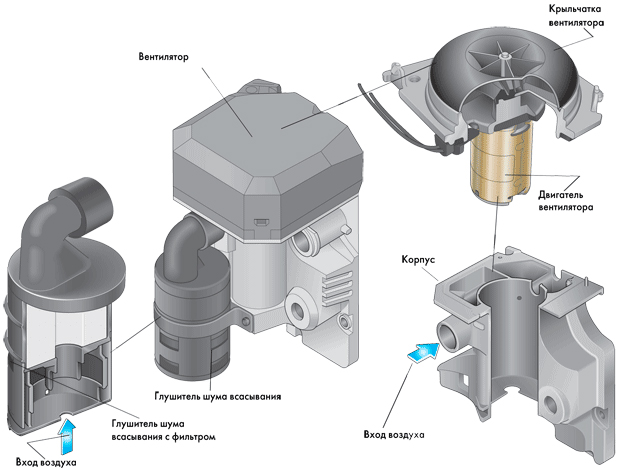 Крыльчатка вентилятора

Вентилятор

Двигатель вентилятора

Корпус

Глушитель шума всасывания

Глушитель шума всасывания с фильтром

Вход воздуха

Вход воздуха