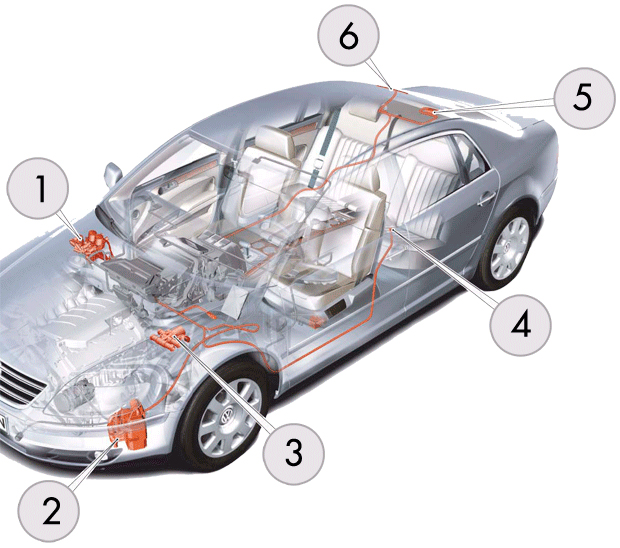 6
5
1
4
3
2