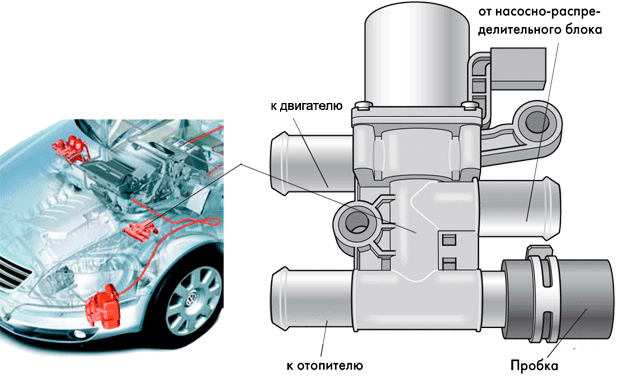 от насосно-распределительного блока

к двигателю

к отопителю

Пробка